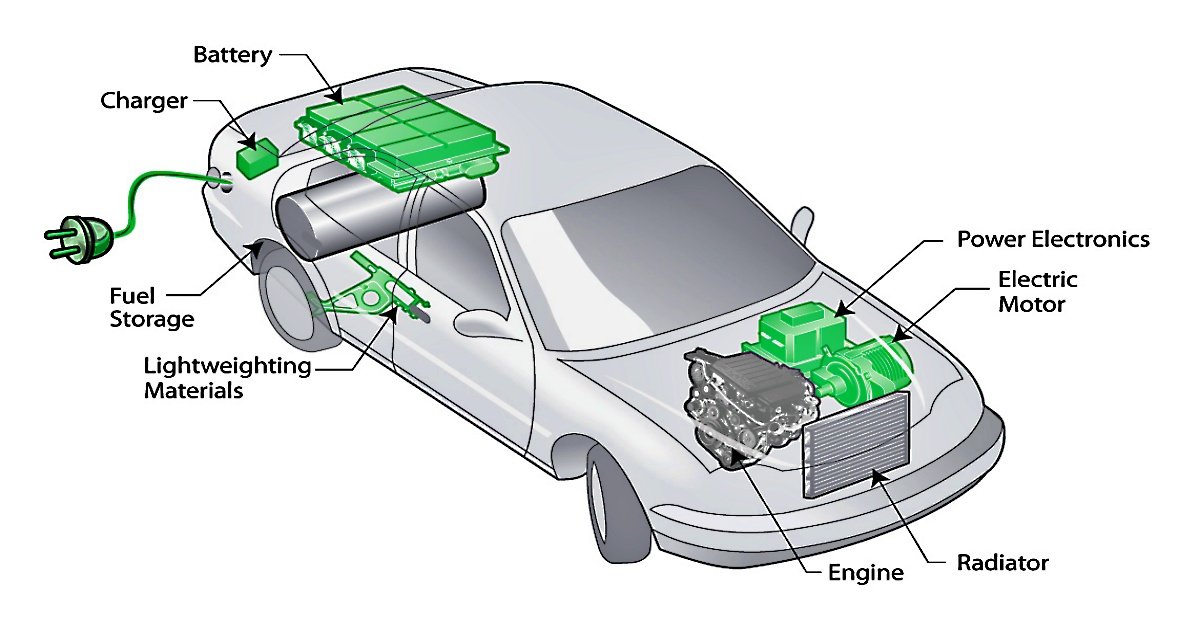 Battery

Charger

Fuel Storage

Lightweighting Materials

Power Electronics

Electric Motor

Engine

Radiator